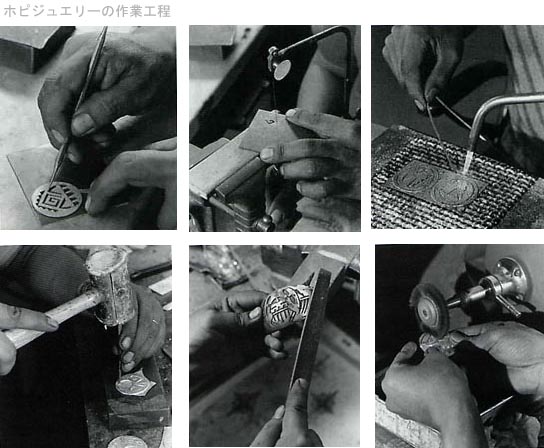 ホピジュエリーの作業工程